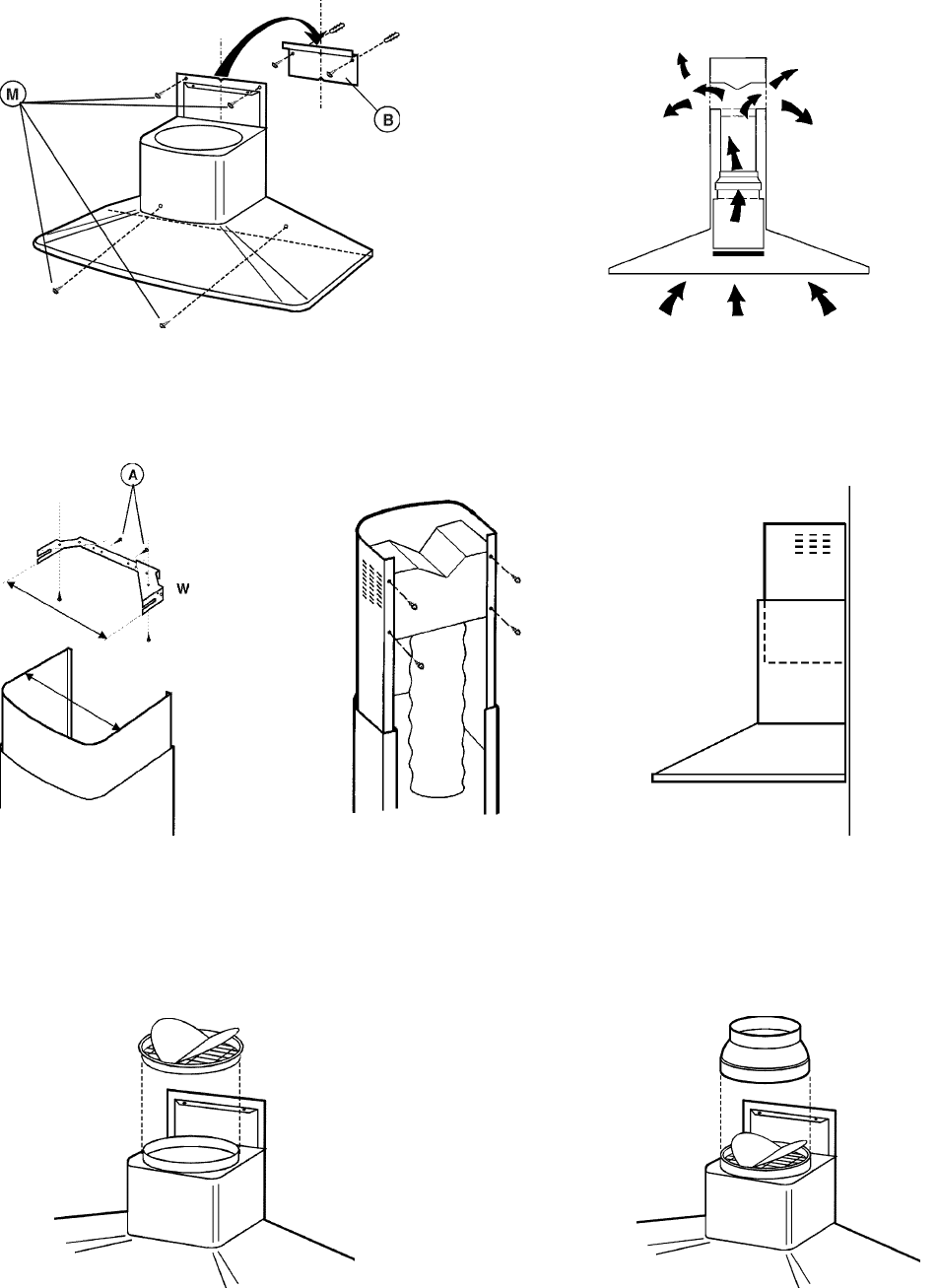 M

B

A

W